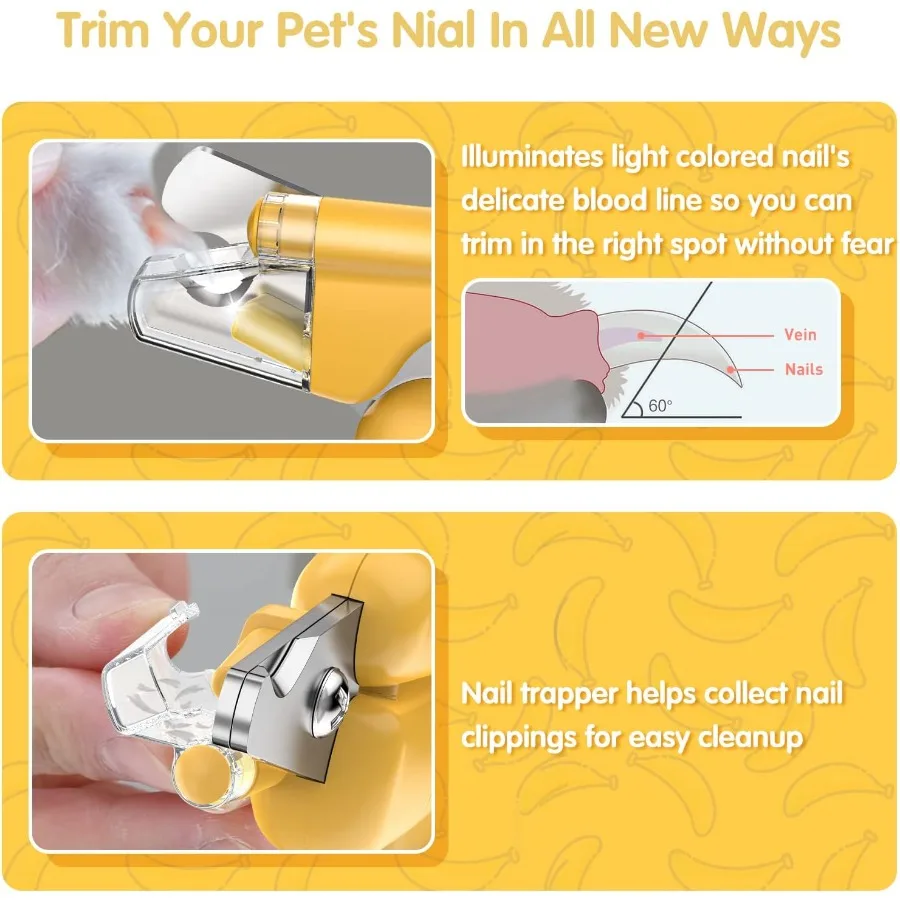 Trim Your Pet's Nial In All New Ways

Illuminates light colored nail's delicate blood line so you can trim in the right spot without fear

Vein

Nails

60°

Nail trapper helps collect nail clippings for easy cleanup