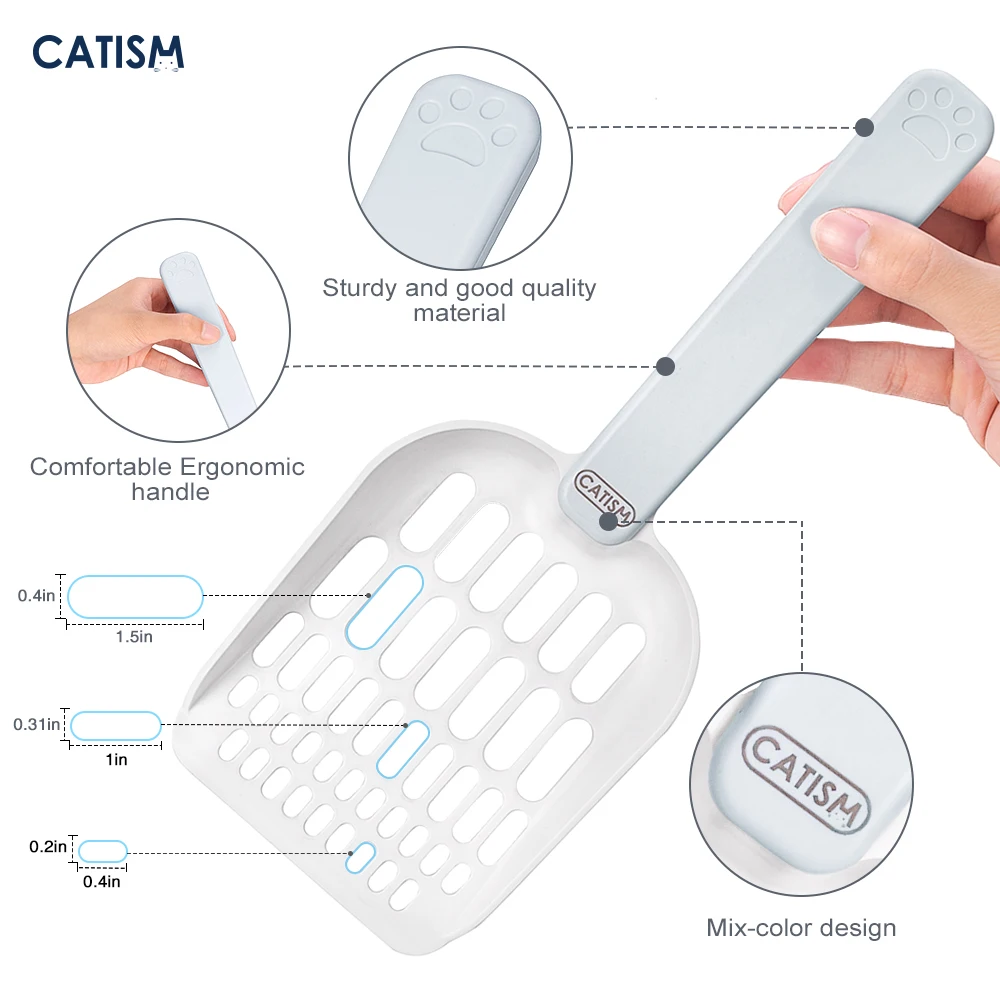 CATISM

Sturdy and good quality material

Comfortable Ergonomic handle

CATISM

0.4in
1.5in

0.31in
1in

0.2in
0.4in

CATISM

Mix-color design